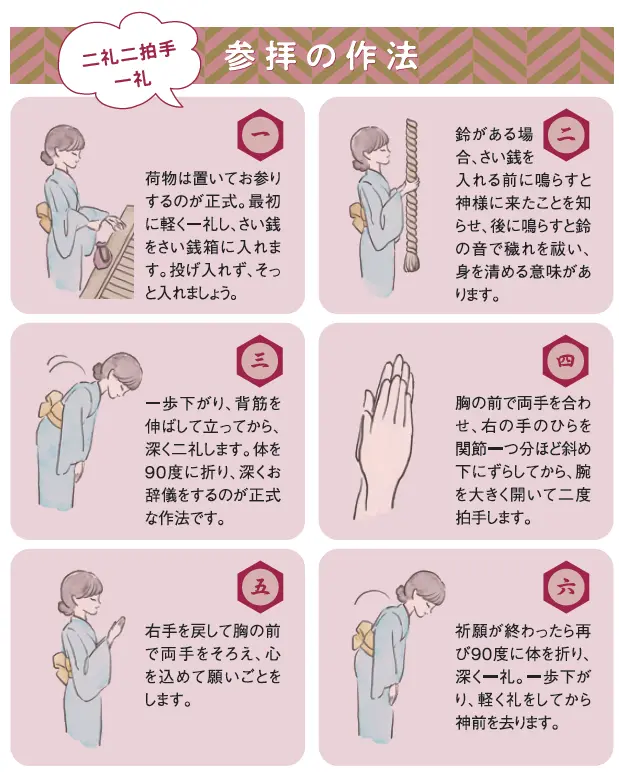 二礼二拍手一礼

参拝の作法

一

荷物は置いてお参りするのが正式。最初に軽く一礼し、さい銭をさい銭箱に入れます。投げ入れず、そっと入れましょう。

二

鈴がある場合、さい銭を入れる前に鳴らすと神様に来たことを知らせ、後に鳴らすと鈴の音で穢れを祓い、身を清める意味があります。

三

一歩下がり、背筋を伸ばして立ってから、深く二礼します。体を90度に折り、深くお辞儀をするのが正式な作法です。

四

胸の前で両手を合わせ、右の手のひらを関節一つ分ほど斜め下にずらしてから、腕を大きく開いて二度拍手します。

五

右手を戻して胸の前で両手をそろえ、心を込めて願いごとをします。

六

祈願が終わったら再び90度に体を折り、深く一礼。一歩下がり、軽く礼をしてから神前を去ります。